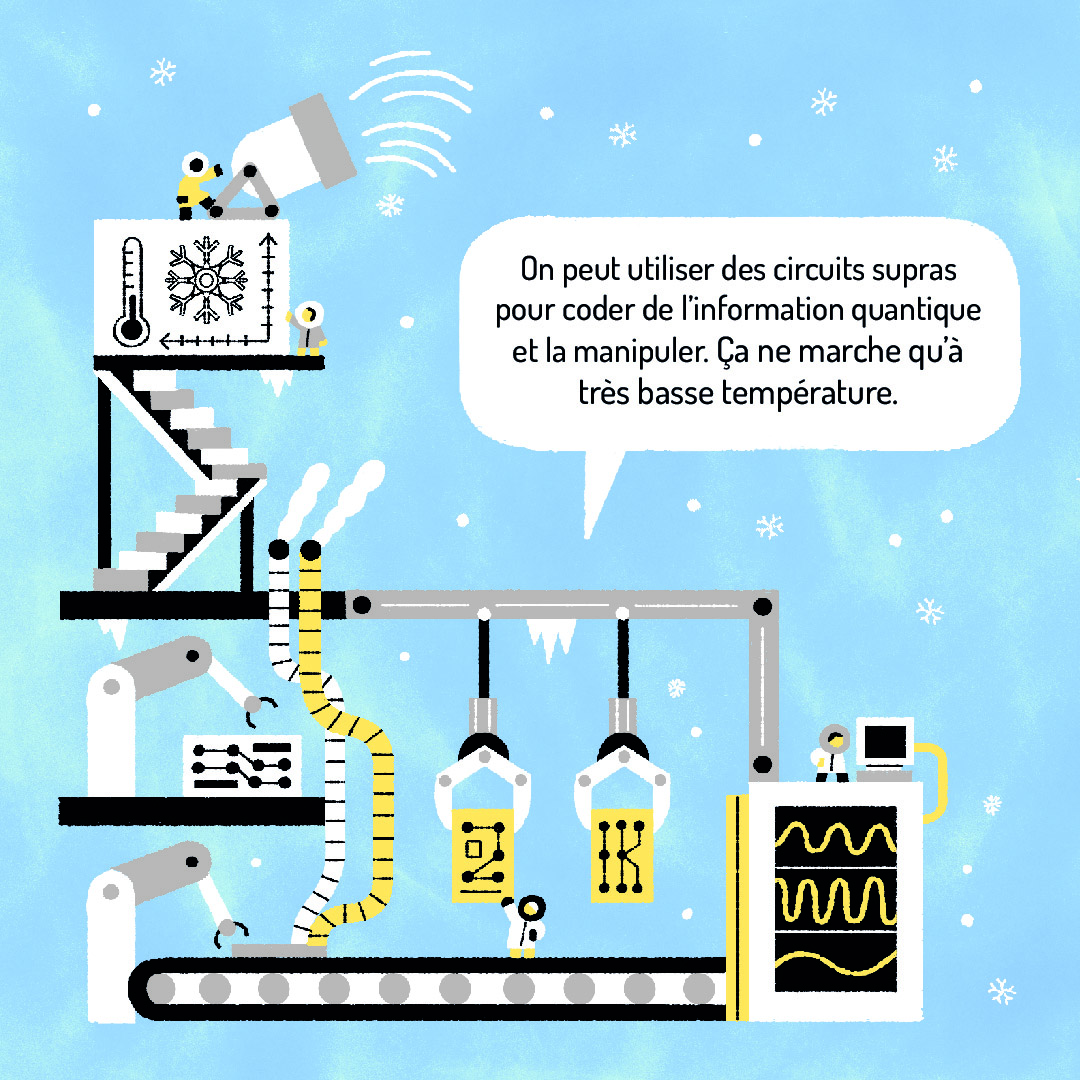 On peut utiliser des circuits supras pour coder de l'information quantique et la manipuler. Ça ne marche qu'à très basse température.